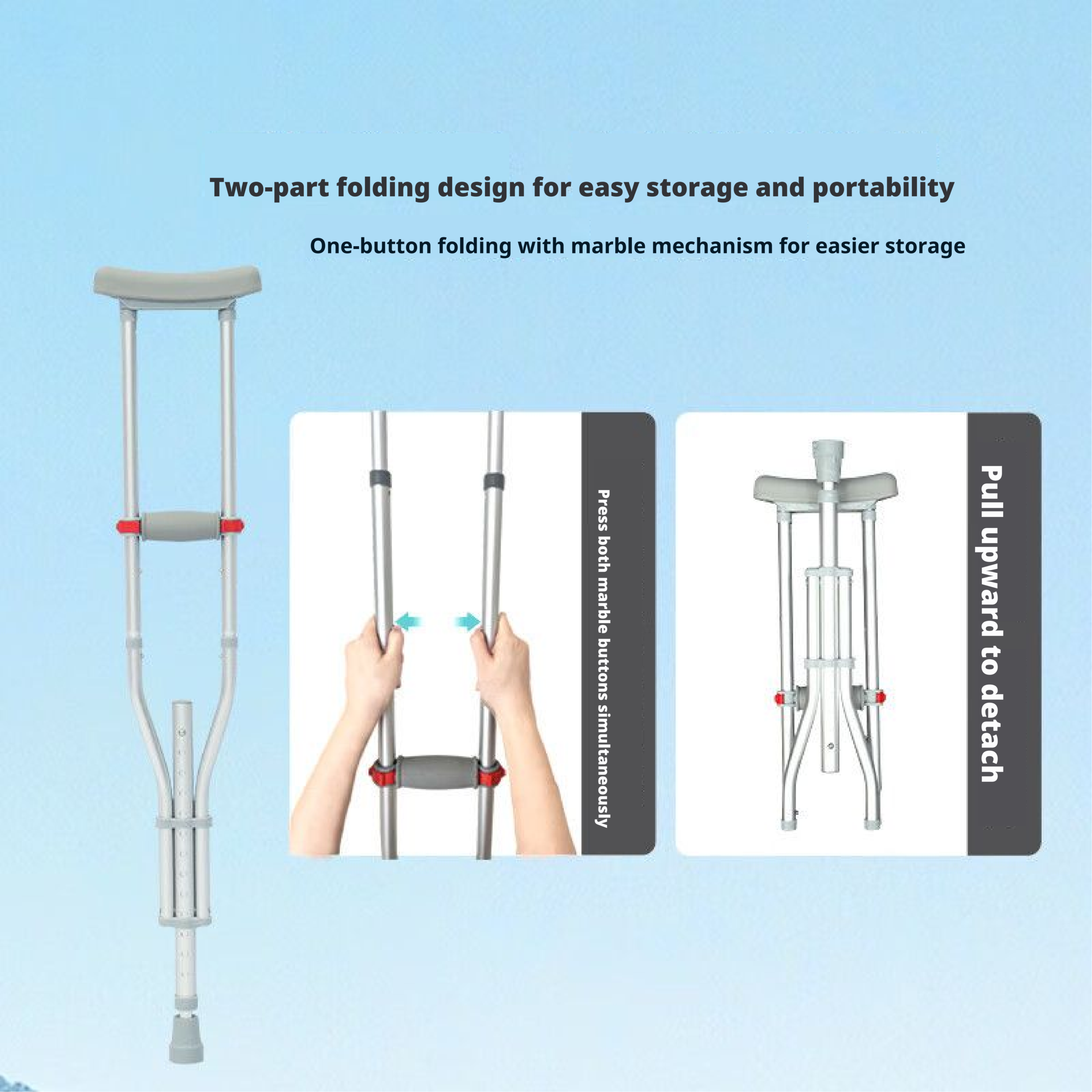 Two-part folding design for easy storage and portability

One-button folding with marble mechanism for easier storage

Press both marble buttons simultaneously

Pull upward to detach